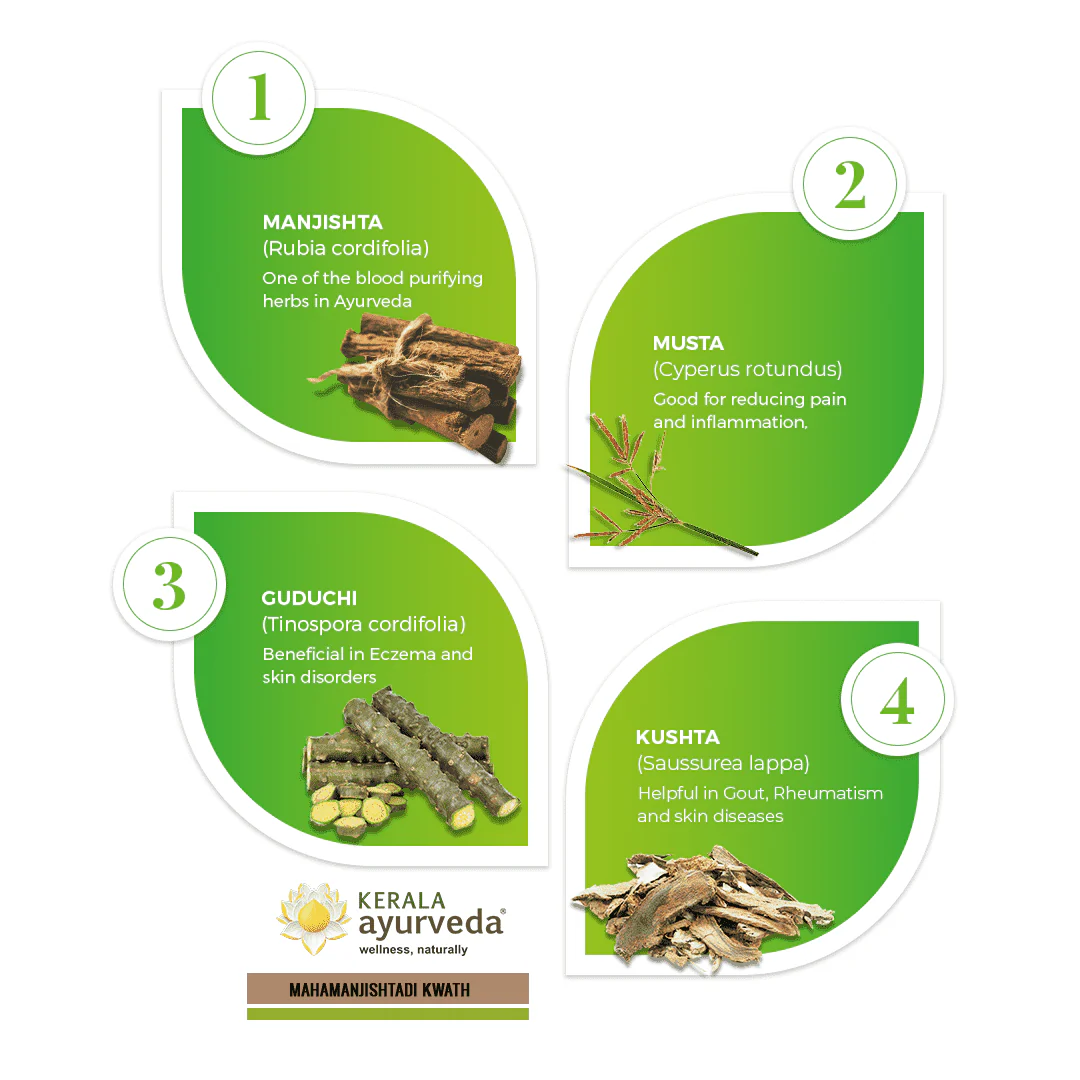 1

MANJISHTA
(Rubia cordifolia)
One of the blood purifying herbs in Ayurveda

2

MUSTA
(Cyperus rotundus)
Good for reducing pain and inflammation.

3

GUDUCHI
(Tinospora cordifolia)
Beneficial in Eczema and skin disorders

4

KUSHTA
(Saussurea lappa)
Helpful in Gout, Rheumatism and skin diseases

KERALA
ayurveda®
wellness, naturally

MAHAMANJISHTADI KWATH