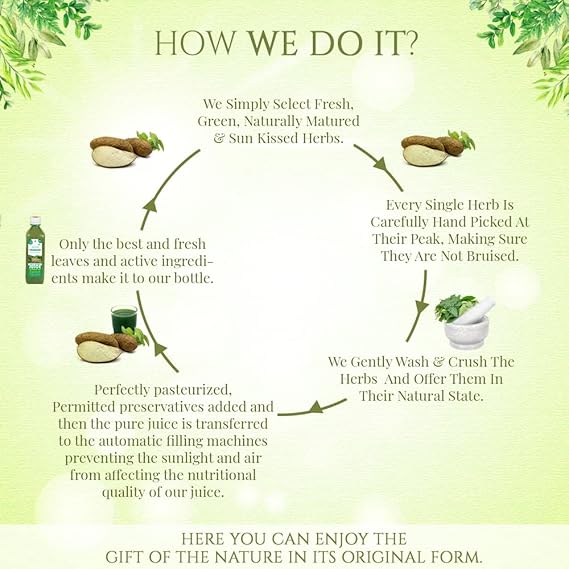 HOW WE DO IT?

We Simply Select Fresh, Green, Naturally Matured & Sun Kissed Herbs.

Every Single Herb Is Carefully Hand Picked At Their Peak, Making Sure They Are Not Bruised.

We Gently Wash & Crush The Herbs And Offer Them In Their Natural State.

Perfectly pasteurized, Permitted preservatives added and then the pure juice is transferred to the automatic filling machines preventing the sunlight and air from affecting the nutritional quality of our juice.

Only the best and fresh leaves and active ingredients make it to our bottle.

HERE YOU CAN ENJOY THE GIFT OF THE NATURE IN ITS ORIGINAL FORM.